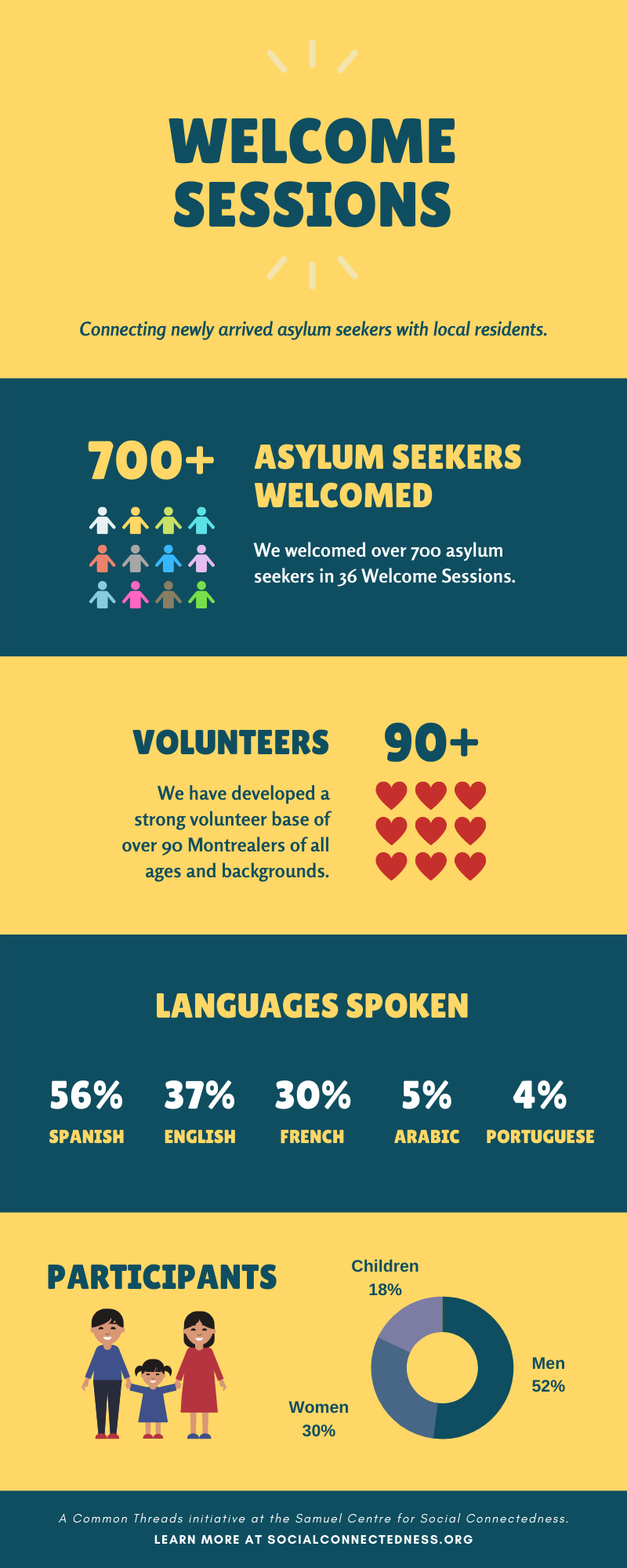 WELCOME SESSIONS

Connecting newly arrived asylum seekers with local residents.

700+

ASYLUM SEEKERS WELCOMED

We welcomed over 700 asylum seekers in 36 Welcome Sessions.

VOLUNTEERS

90+

We have developed a strong volunteer base of over 90 Montrealers of all ages and backgrounds.

LANGUAGES SPOKEN

56% SPANISH

37% ENGLISH

30% FRENCH

5% ARABIC

4% PORTUGUESE

PARTICIPANTS

Children 18%

Men 52%

Women 30%

A Common Threads initiative at the Samuel Centre for Social Connectedness.

LEARN MORE AT SOCIALCONNECTEDNESS.ORG